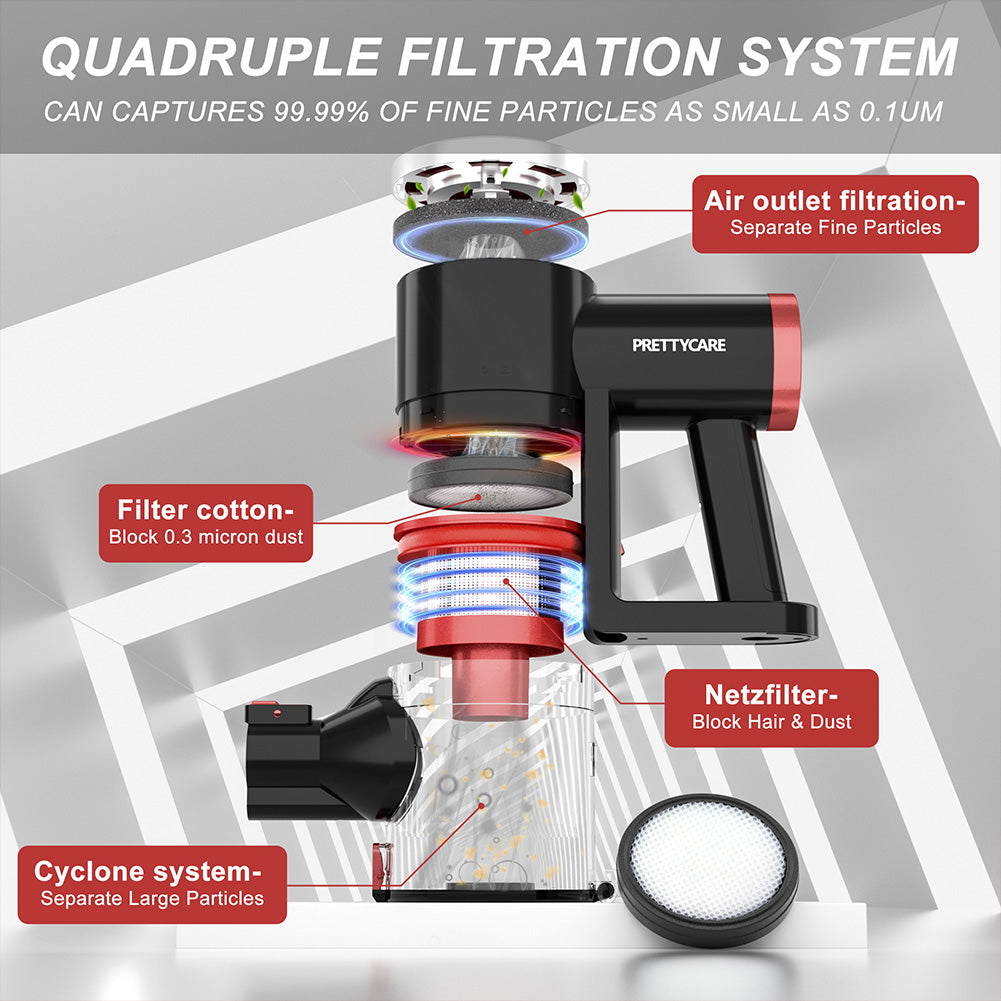 QUADRUPLE FILTRATION SYSTEM

CAN CAPTURES 99.99% OF FINE PARTICLES AS SMALL AS 0.1UM

Air outlet filtration-
Separate Fine Particles

PRETTYCARE

Filter cotton-
Block 0.3 micron dust

Netzfilter-
Block Hair & Dust

Cyclone system-
Separate Large Particles