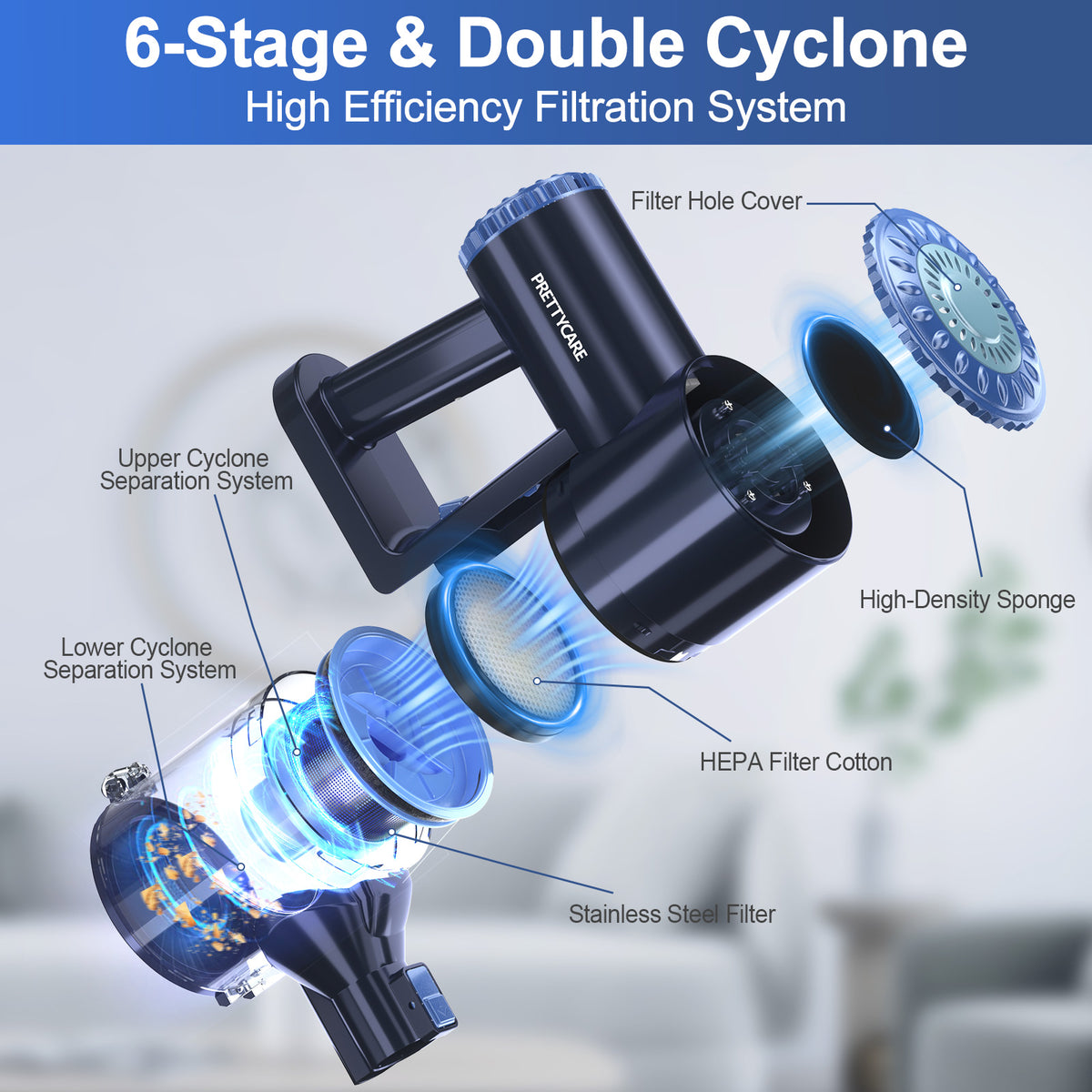 6-Stage & Double Cyclone
High Efficiency Filtration System

Filter Hole Cover

PRETTYCARE

Upper Cyclone Separation System

High-Density Sponge

Lower Cyclone Separation System

HEPA Filter Cotton

Stainless Steel Filter