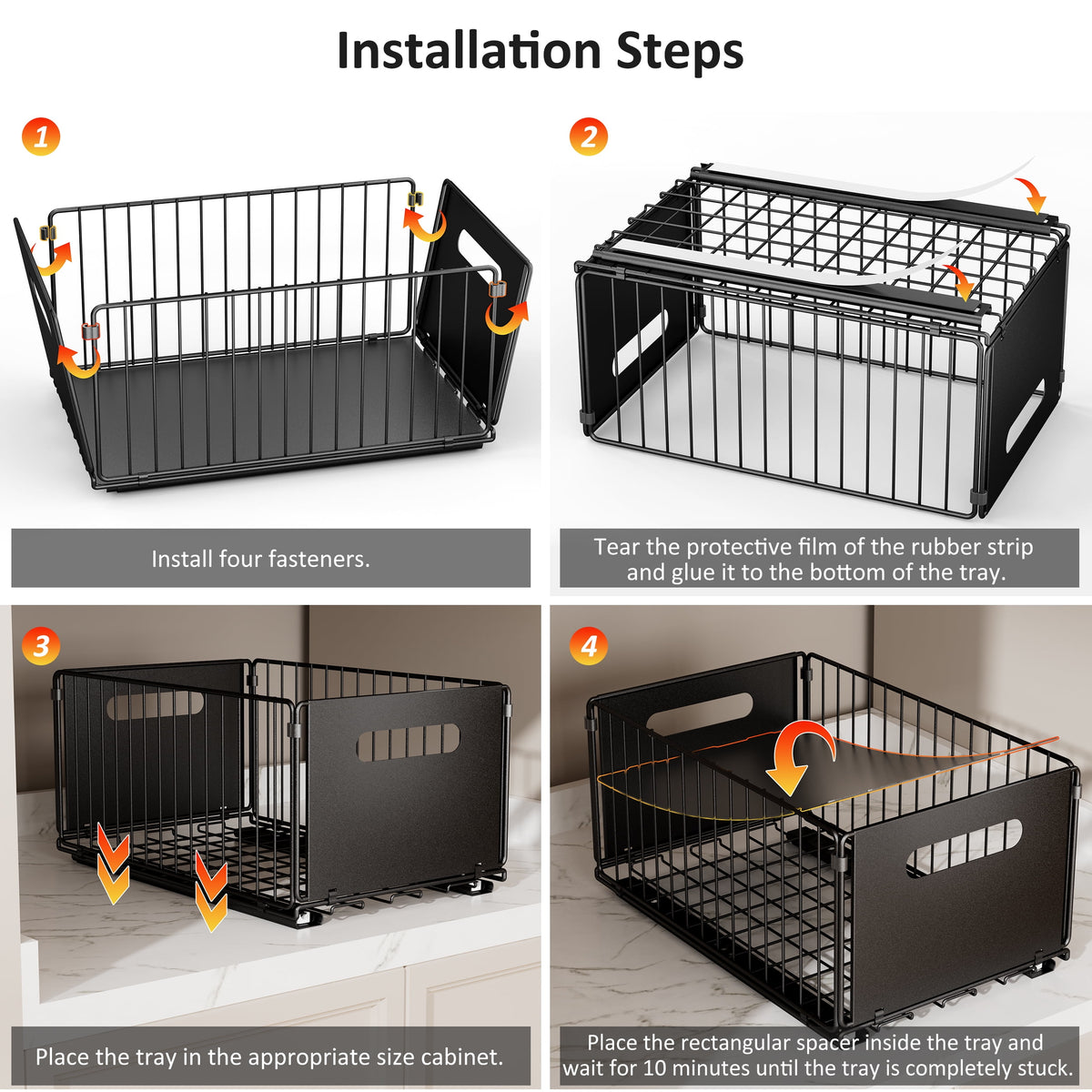 Installation Steps

1

Install four fasteners.

2

Tear the protective film of the rubber strip and glue it to the bottom of the tray.

3

Place the tray in the appropriate size cabinet.

4

Place the rectangular spacer inside the tray and wait for 10 minutes until the tray is completely stuck.